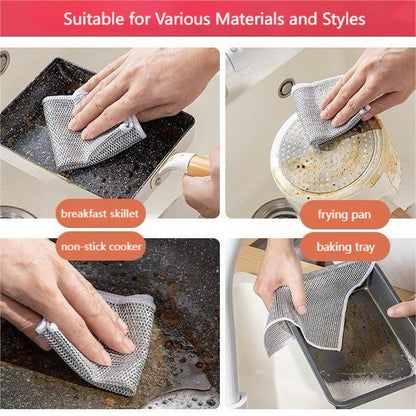 Suitable for Various Materials and Styles

breakfast skillet

frying pan

non-stick cooker

baking tray